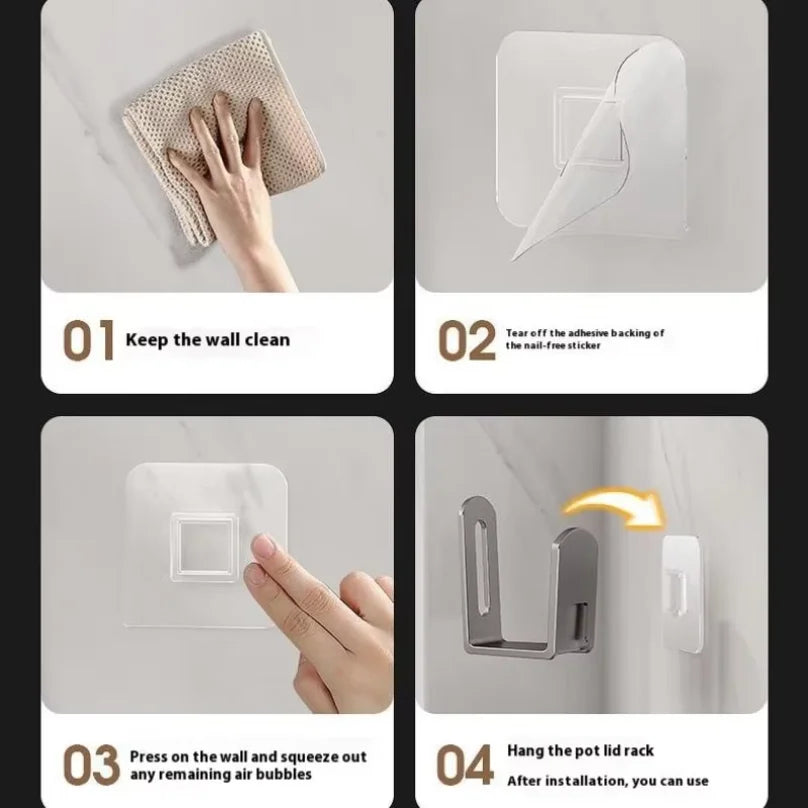 01 Keep the wall clean

02 Tear off the adhesive backing of the nail-free sticker

03 Press on the wall and squeeze out any remaining air bubbles

04 Hang the pot lid rack

After installation, you can use